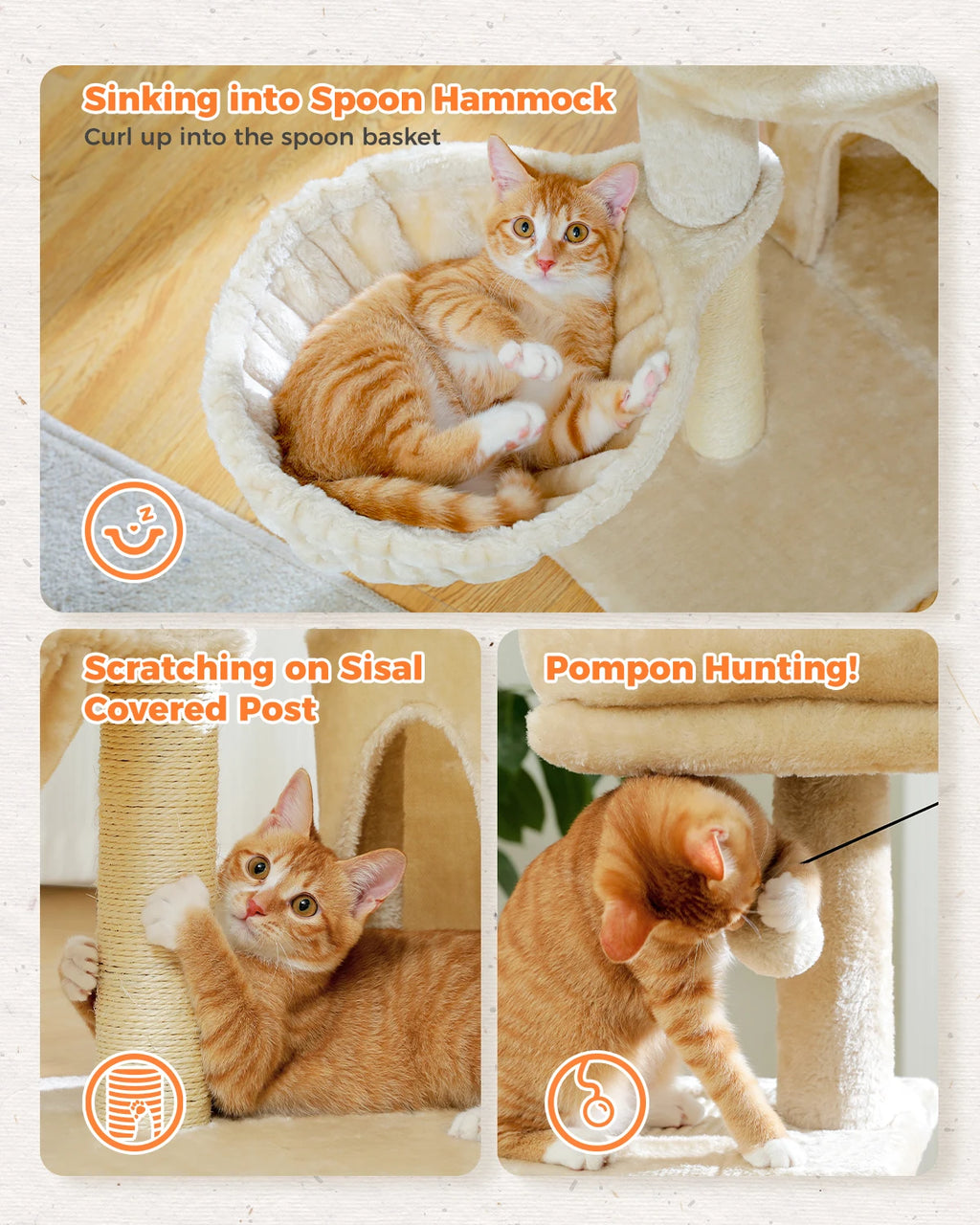 Sinking into Spoon Hammock
Curl up into the spoon basket

Scratching on Sisal Covered Post

Pompon Hunting!